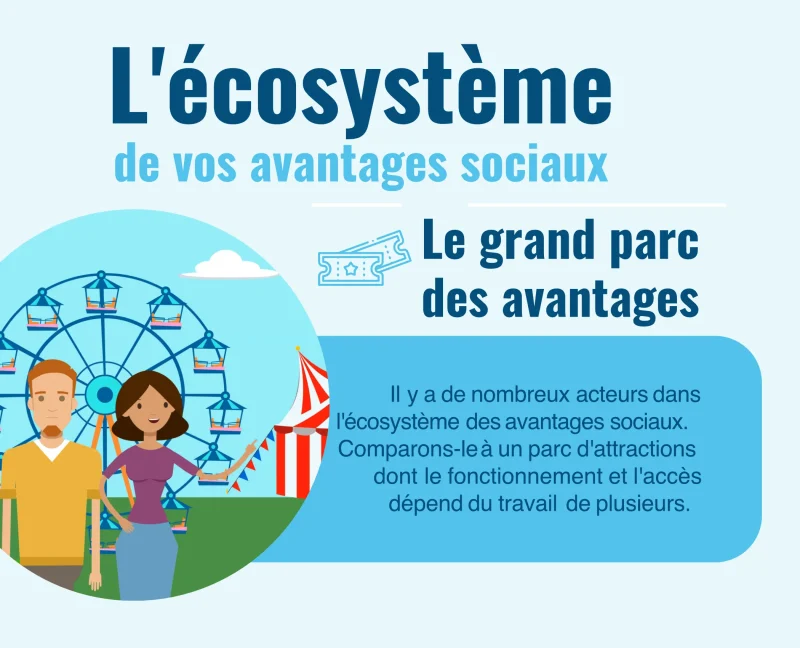 L'écosystème
de vos avantages sociaux

Le grand parc des avantages

Il y a de nombreux acteurs dans l'écosystème des avantages sociaux. Comparons-le à un parc d'attractions dont le fonctionnement et l'accès dépend du travail de plusieurs.